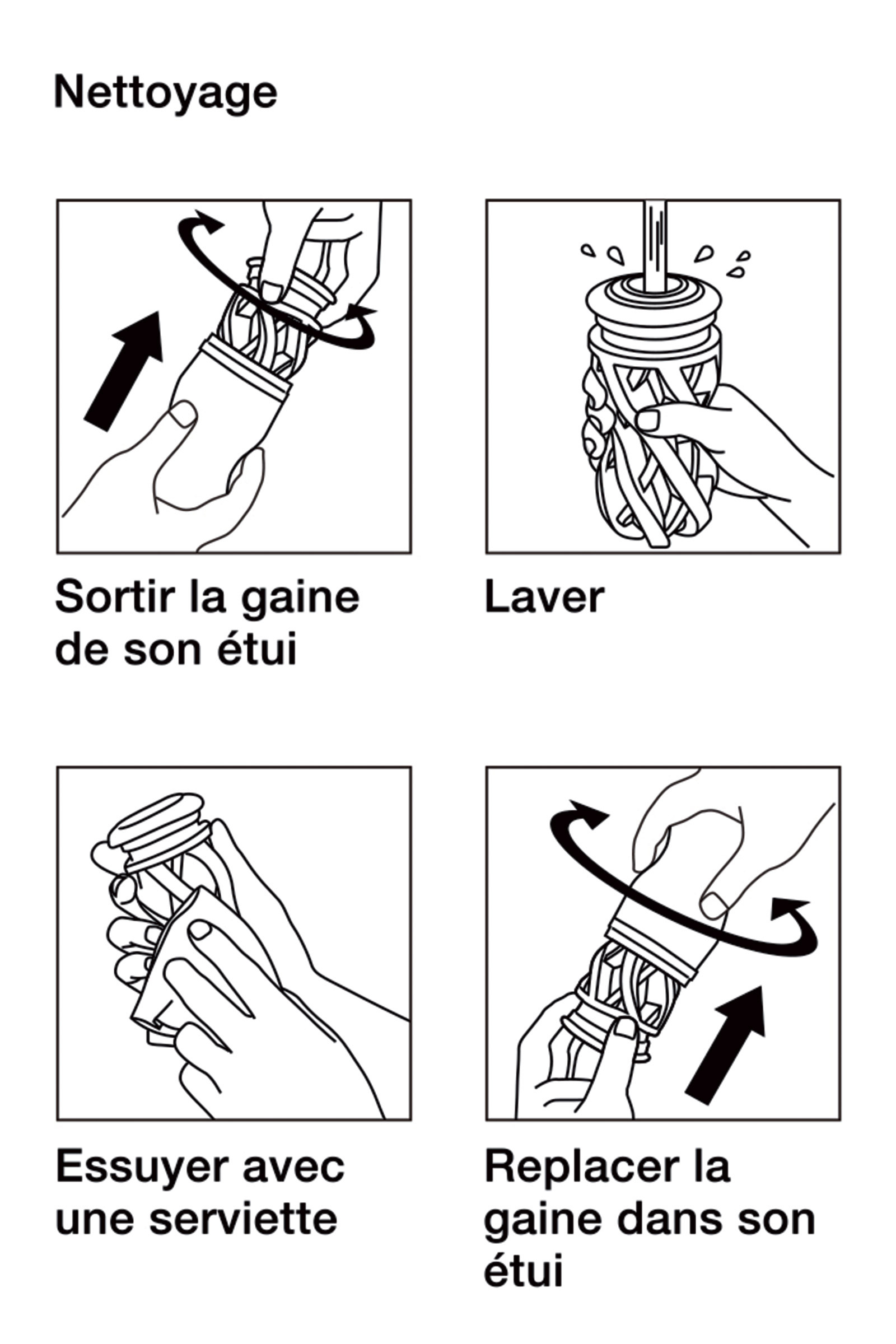 Nettoyage

Sortir la gaine de son étui

Laver

Essuyer avec une serviette

Replacer la gaine dans son étui