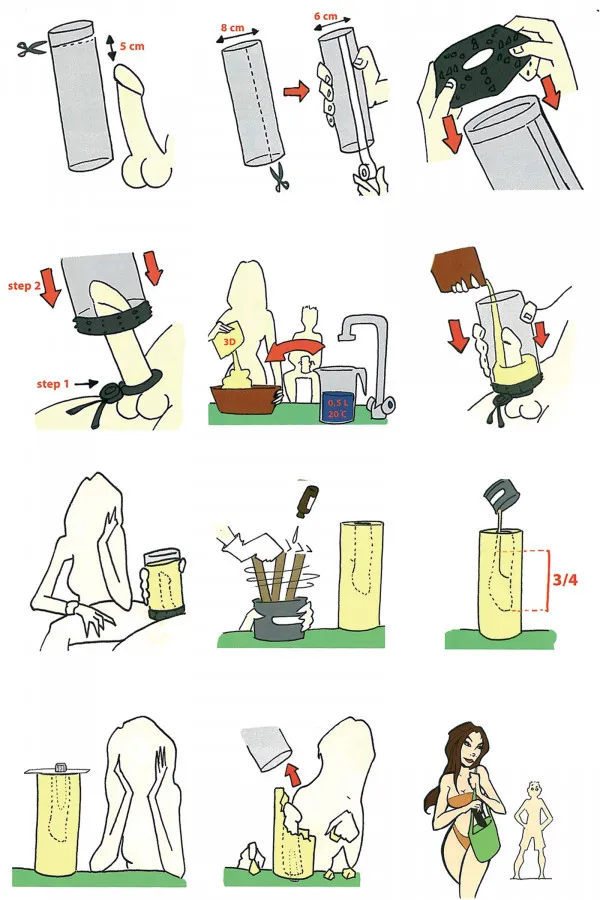 5 cm

8 cm

6 cm

step 2

step 1

3D

0,5 L
20 C

3/4