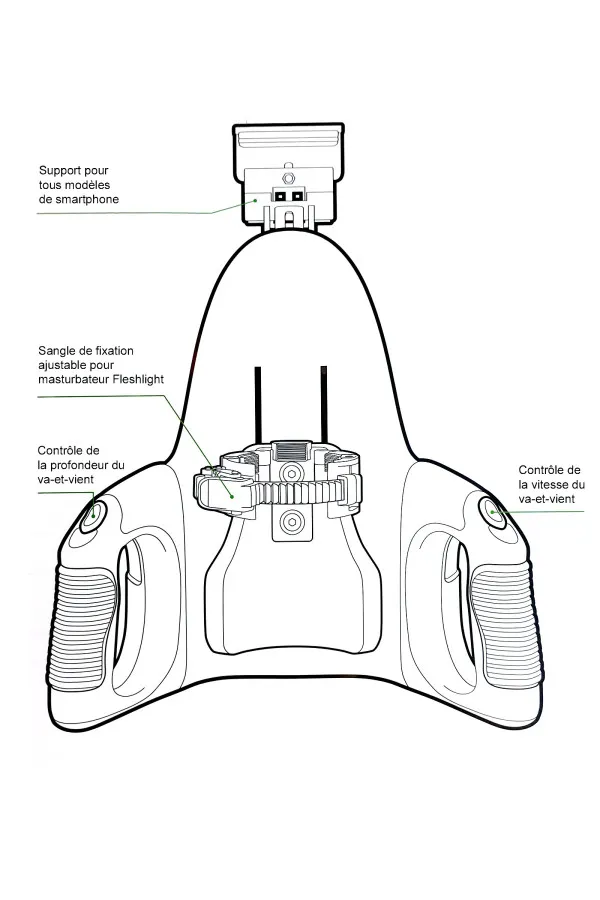 Support pour tous modèles de smartphone

Sangle de fixation ajustable pour masturbateur Fleshlight

Contrôle de la profondeur du va-et-vient

Contrôle de la vitesse du va-et-vient