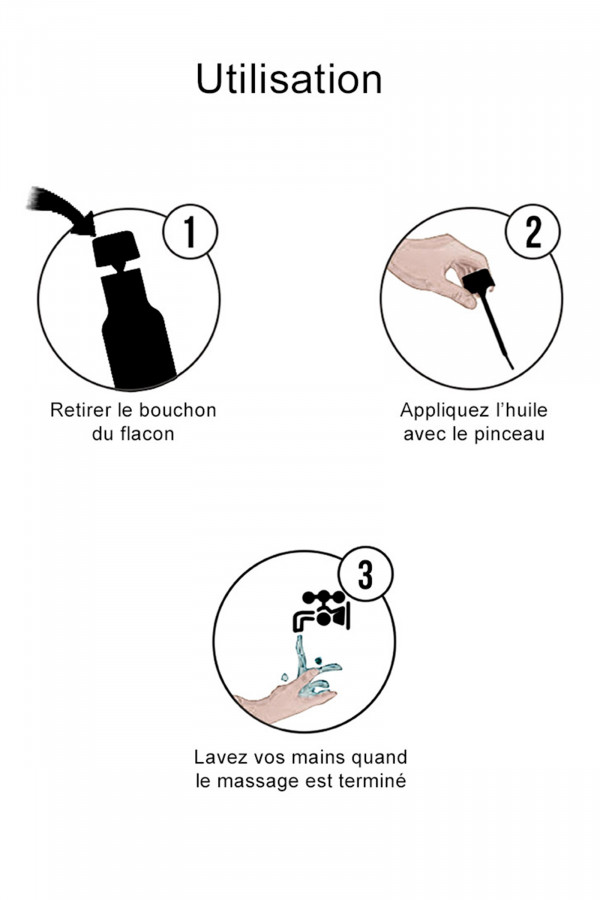 Utilisation

1

Retirer le bouchon du flacon

2

Appliquez l'huile avec le pinceau

3

Lavez vos mains quand le massage est terminé